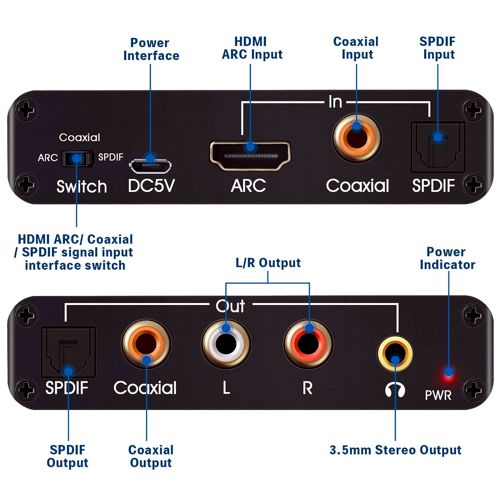 Power Interface

HDMI ARC Input

Coaxial Input

SPDIF Input

In

Coaxial

ARC

SPDIF

Switch

DC5V

ARC

Coaxial

SPDIF

HDMI ARC/ Coaxial / SPDIF signal input interface switch

L/R Output

Power Indicator

Out

SPDIF

Coaxial

L

R

PWR

SPDIF Output

Coaxial Output

3.5mm Stereo Output